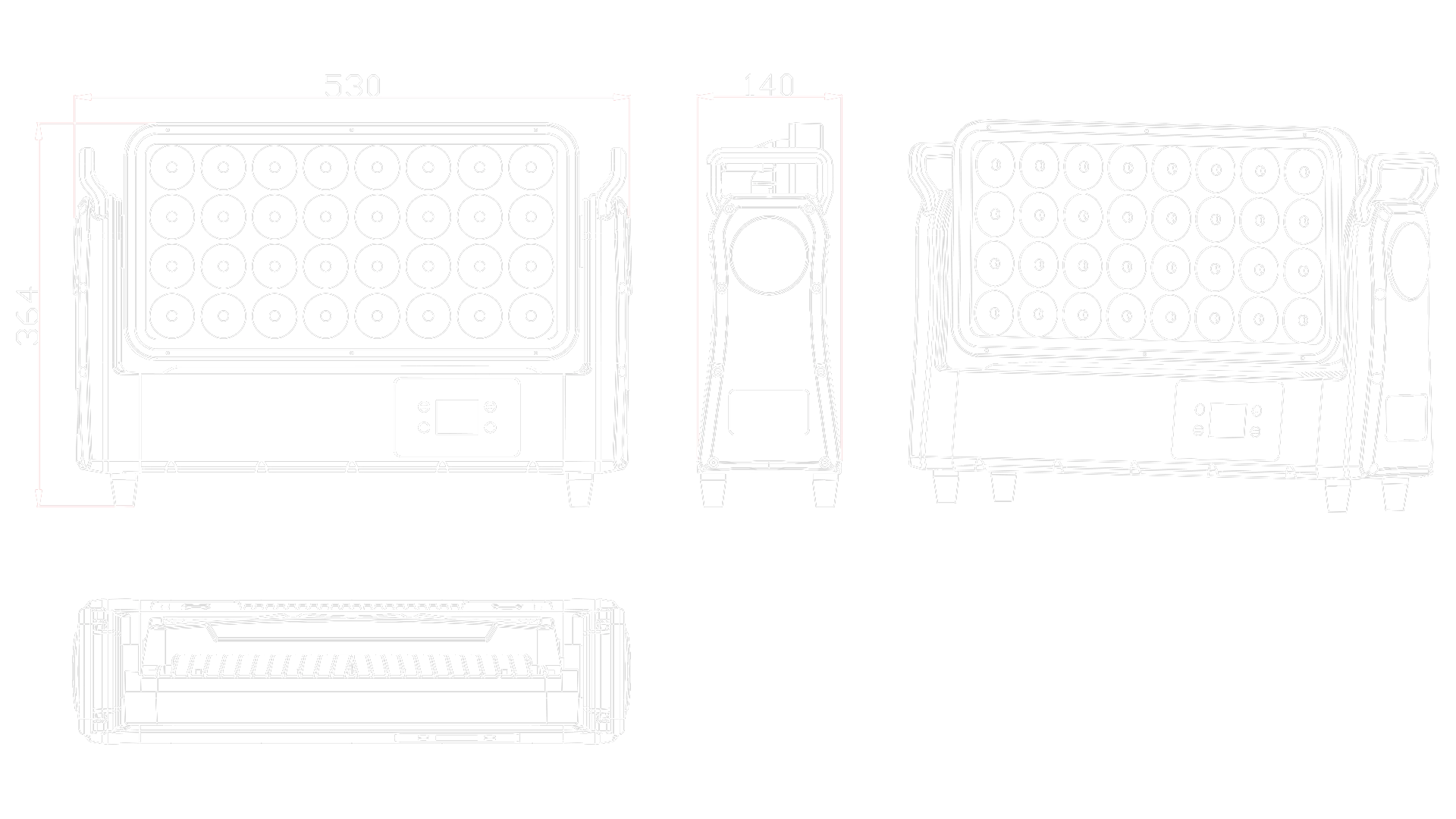 530

140

364